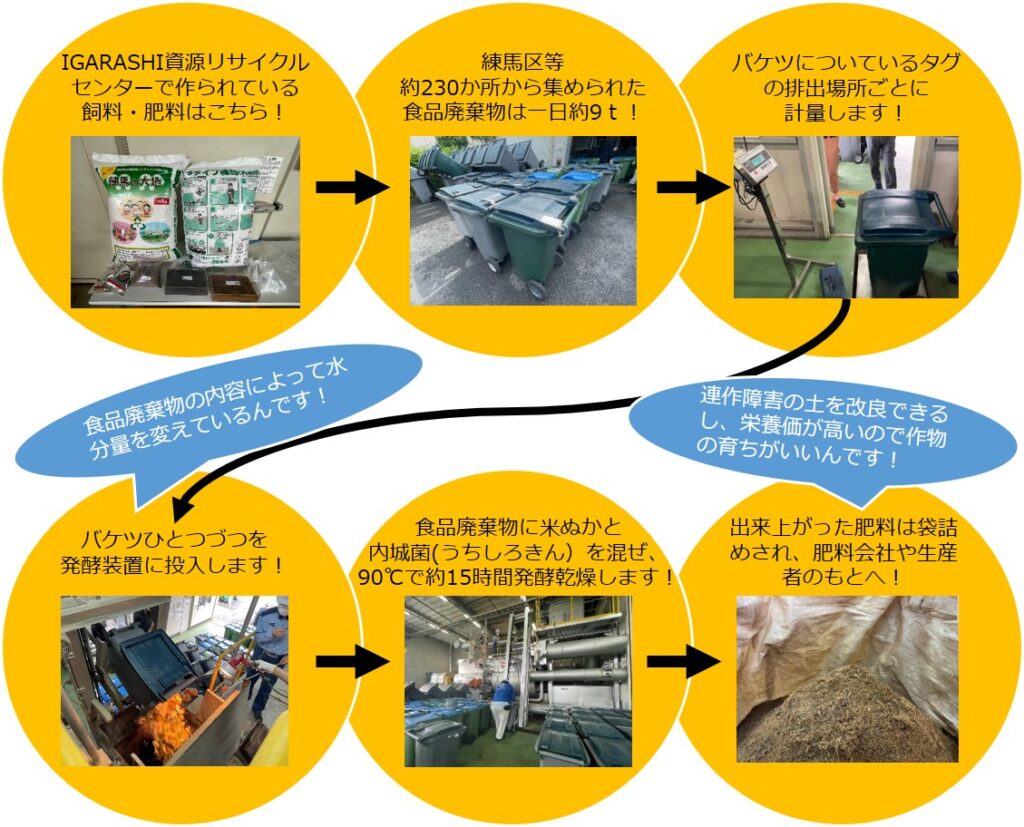 IGARASHI資源リサイクルセンターで作られている飼料・肥料はこちら！

練馬区等
約230か所から集められた食品廃棄物は一日約9ｔ！

バケツについているタグの排出場所ごとに計量します！

食品廃棄物の内容によって水分量を変えているんです！

連作障害の土を改良できるし、栄養価が高いので作物の育ちがいいんです！

バケツひとつづつを発酵装置に投入します！

食品廃棄物に米ぬかと内城菌(うちしろきん）を混ぜ、90℃で約15時間発酵乾燥します！

出来上がった肥料は袋詰めされ、肥料会社や生産者のもとへ！